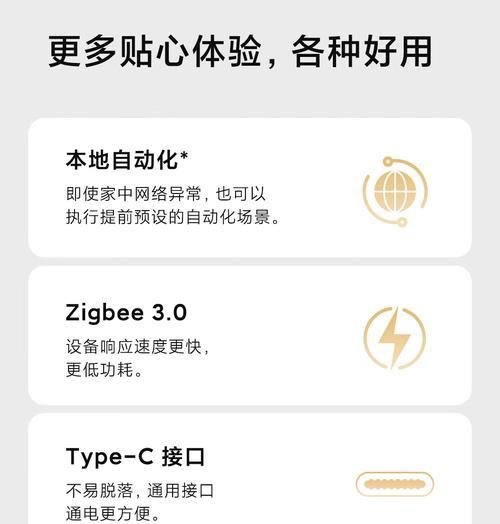 更多贴心体验，各种好用

本地自动化*

即使家中网络异常，也可以执行提前预设的自动化场景。

Zigbee 3.0

设备响应速度更快，更低功耗。

Type-C接口

不易脱落，通用接口通电更方便。