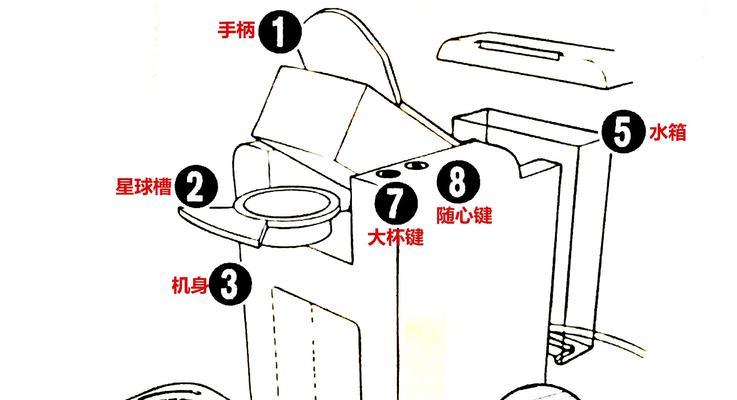 手柄 1

5 水箱

星球槽 2

8
随心键

7
大杯键

机身 3