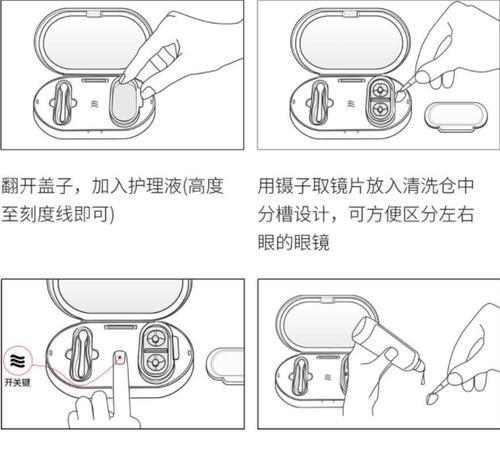 翻开盖子，加入护理液(高度至刻度线即可)

用镊子取镜片放入清洗仓中分槽设计，可方便区分左右眼的眼镜

开关键